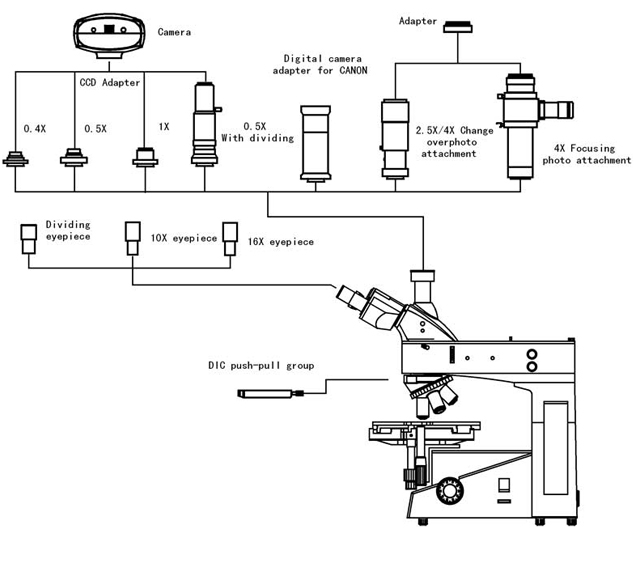 Camera

Adapter

CCD Adapter

Digital camera adapter for CANON

0.4X

0.5X

1X

0.5X With dividing

2.5X/4X Change overphoto attachment

4X Focusing photo attachment

Dividing eyepiece

10X eyepiece

16X eyepiece

DIC push-pull group